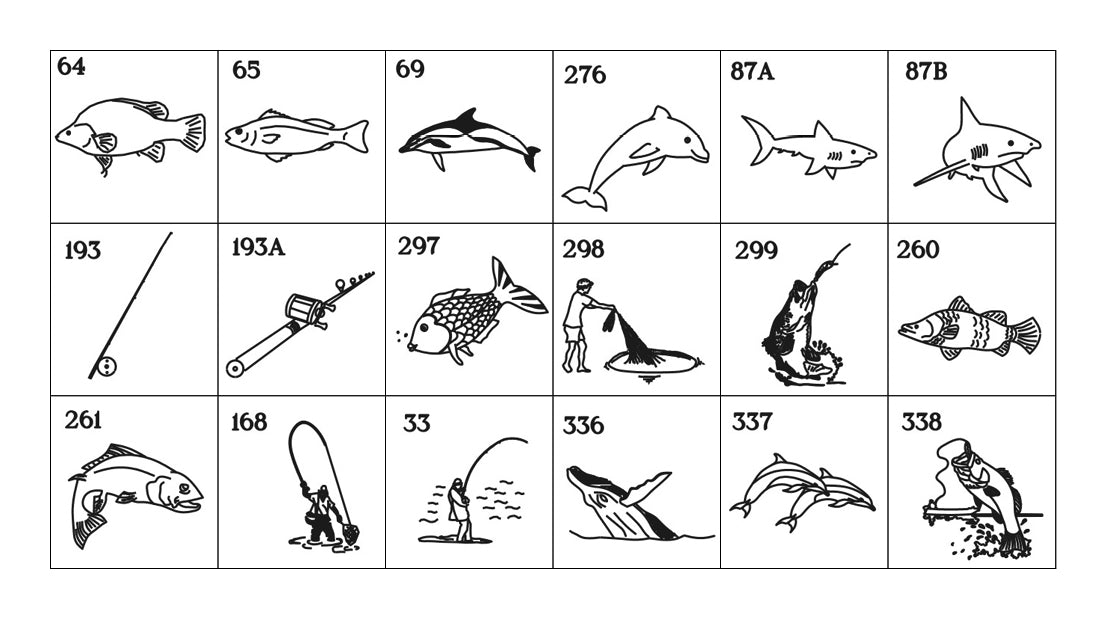 | 64 | 65 | 69 | 276 | 87A | 87B |
|---|---|---|---|---|---|
| 193 | 193A | 297 | 298 | 299 | 260 |
| 261 | 168 | 33 | 336 | 337 | 338 |